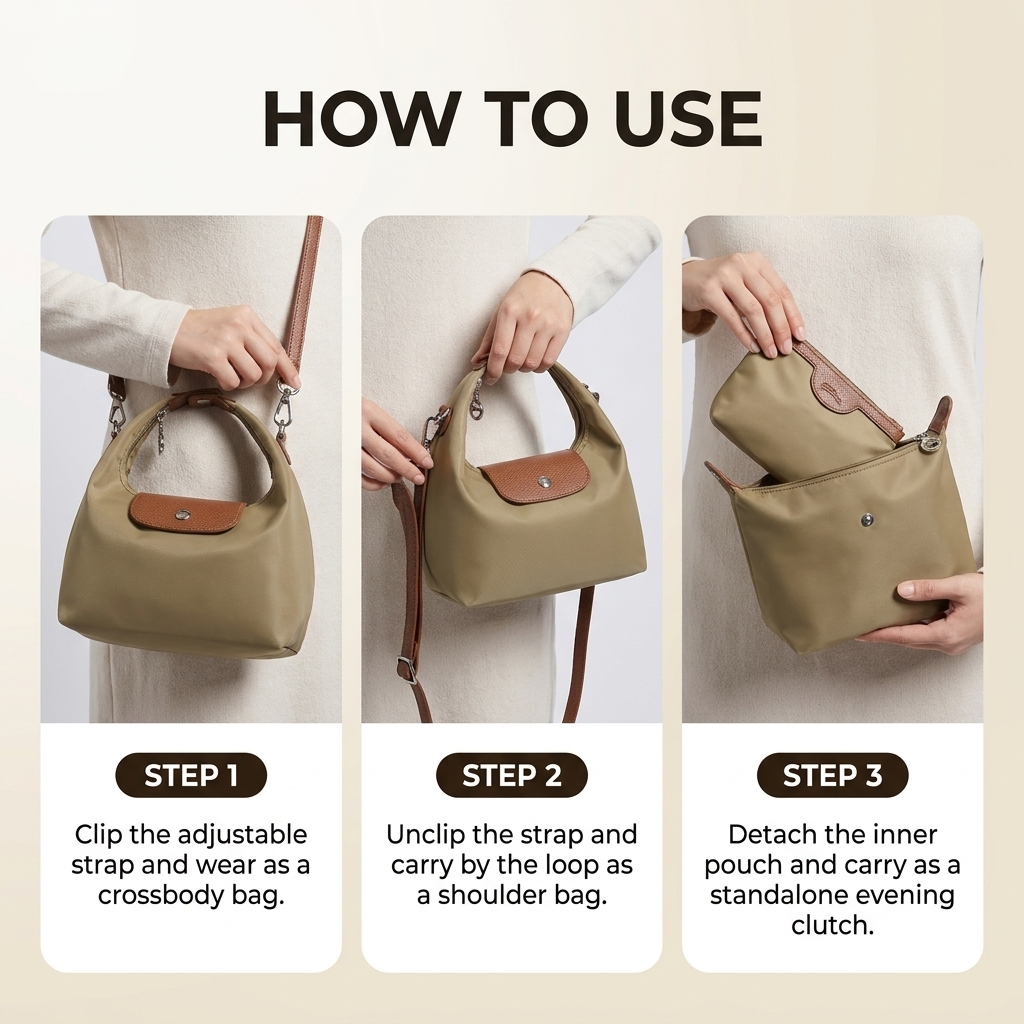 HOW TO USE

STEP 1

Clip the adjustable strap and wear as a crossbody bag.

STEP 2

Unclip the strap and carry by the loop as a shoulder bag.

STEP 3

Detach the inner pouch and carry as a standalone evening clutch.